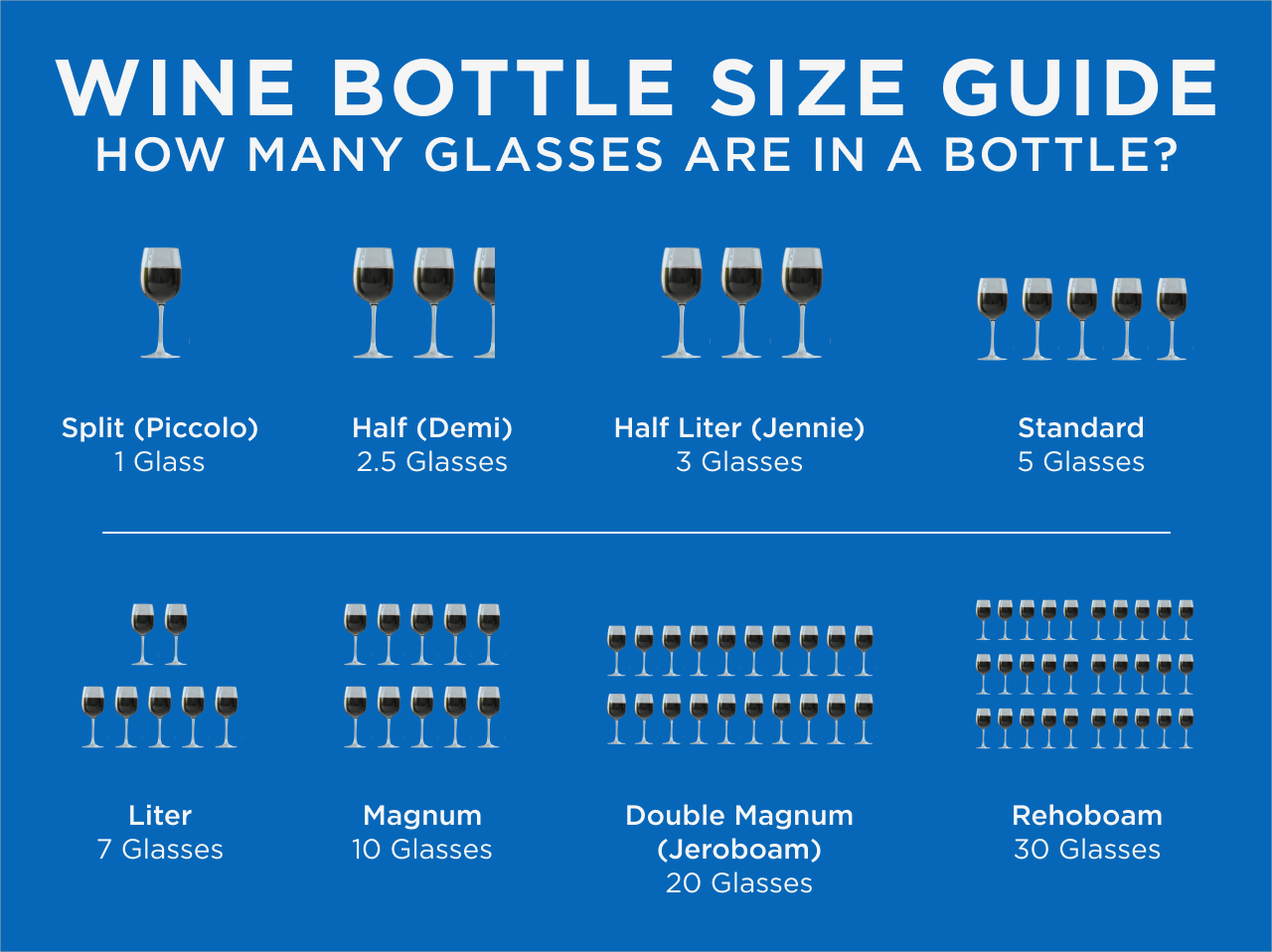 WINE BOTTLE SIZE GUIDE
HOW MANY GLASSES ARE IN A BOTTLE?

Split (Piccolo)
1 Glass

Half (Demi)
2.5 Glasses

Half Liter (Jennie)
3 Glasses

Standard
5 Glasses

Liter
7 Glasses

Magnum
10 Glasses

Double Magnum
(Jeroboam)
20 Glasses

Rehoboam
30 Glasses